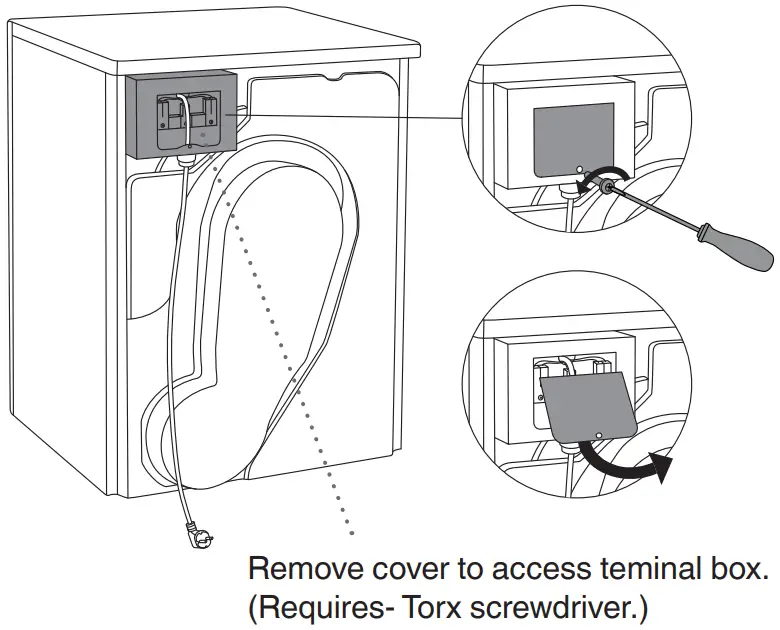 Remove cover to access teminal box.
(Requires- Torx screwdriver.)