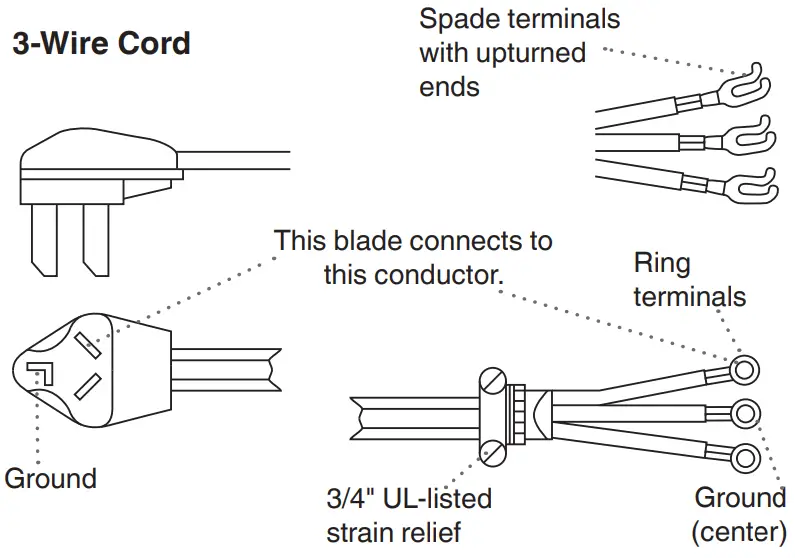 3-Wire Cord

Spade terminals with upturned ends

This blade connects to this conductor.

Ring terminals

Ground

3/4" UL-listed strain relief

Ground (center)