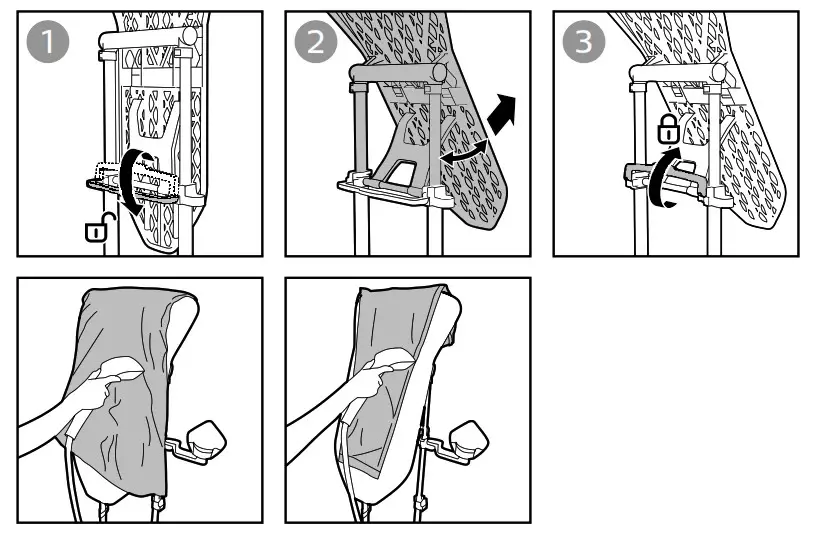 1

2

3