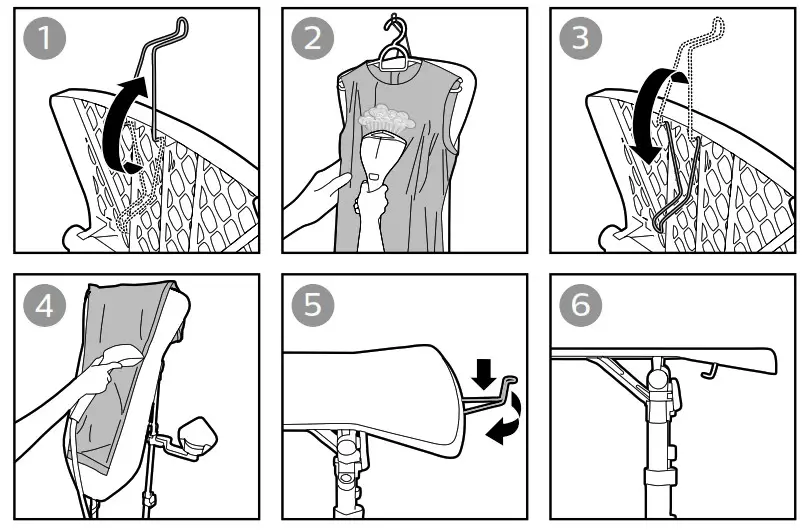 1

2

3

4

5

6