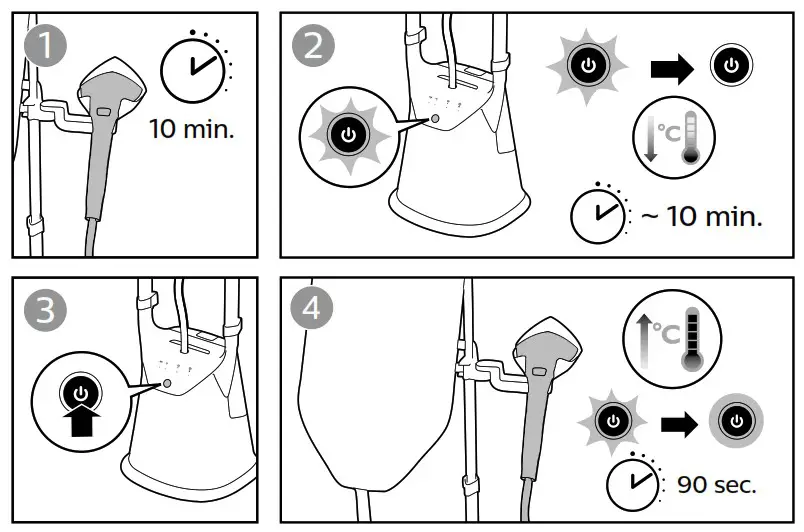 1

10 min.

2

°C

~ 10 min.

3

4

°C

90 sec.