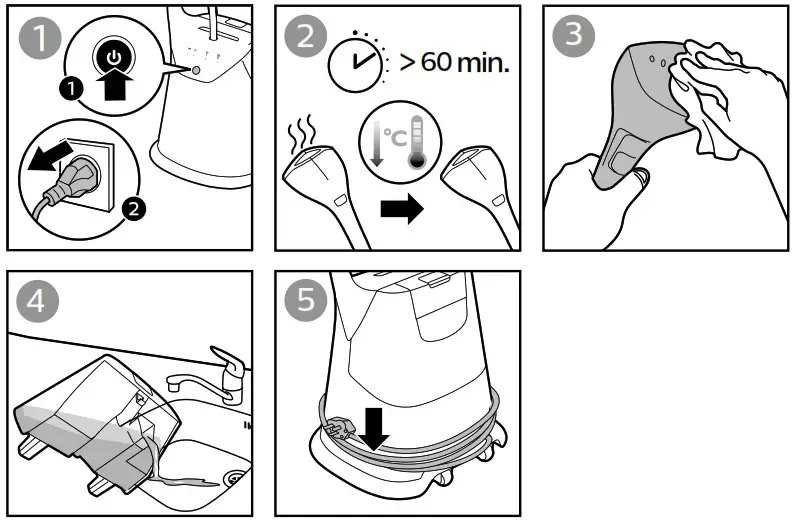 1
1
2
2
> 60 min.
°C
3
4
5