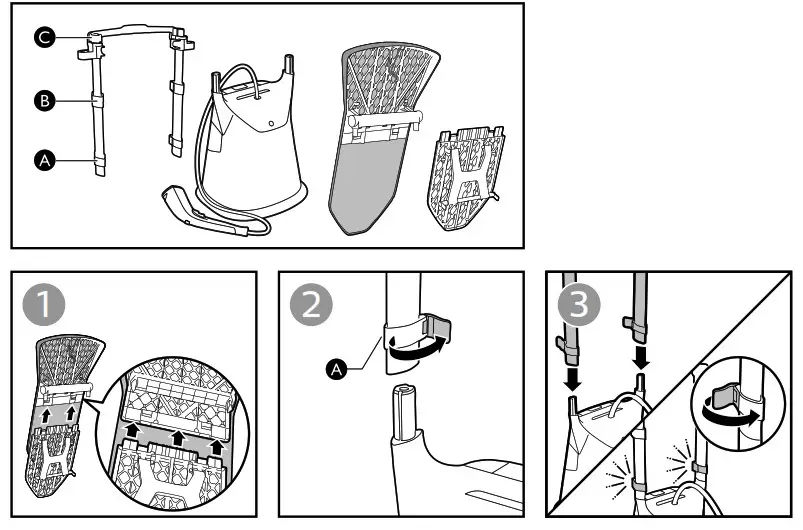 C
B
A
1
2
A
3