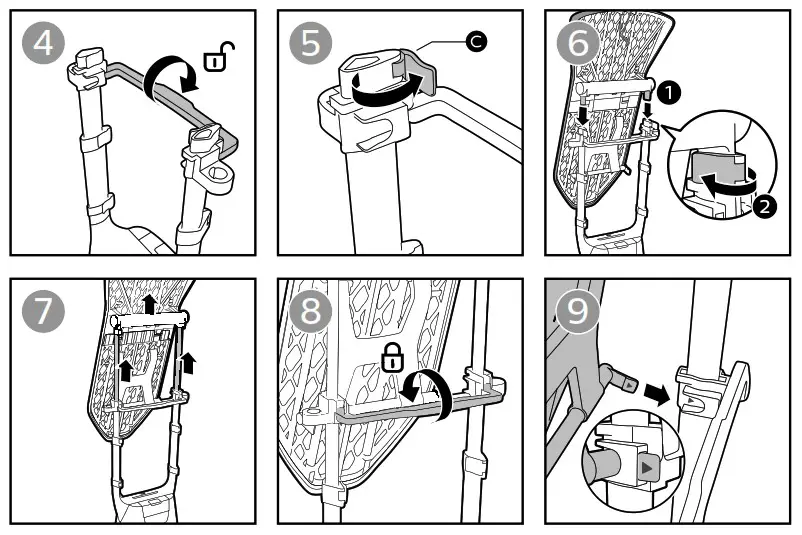 4

5
C

6
1
2

7

8

9