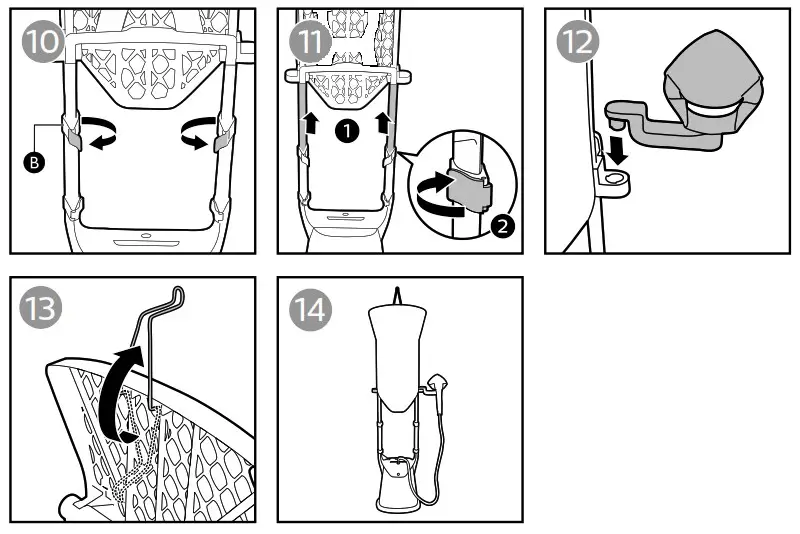 10
B
11
1
2
12
13
14