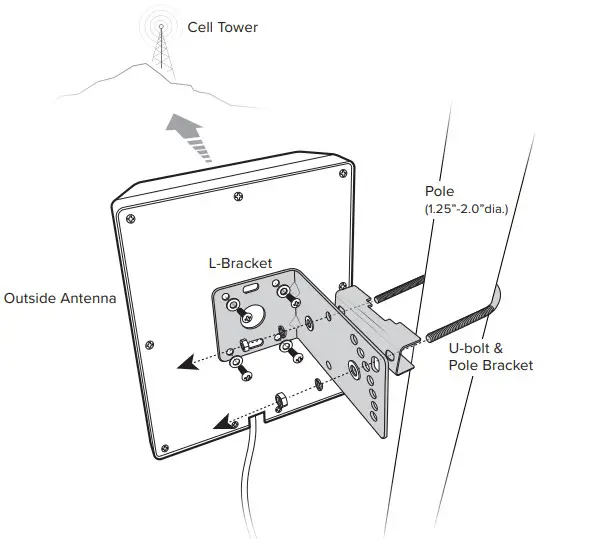 Cell Tower

Pole
(1.25"-2.0"dia.)

L-Bracket

Outside Antenna

U-bolt &
Pole Bracket