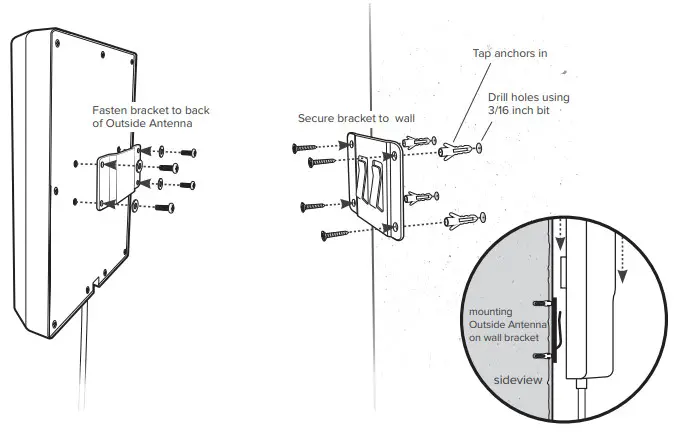 Fasten bracket to back of Outside Antenna

Secure bracket to wall

Tap anchors in

Drill holes using 3/16 inch bit

mounting Outside Antenna on wall bracket

sideview