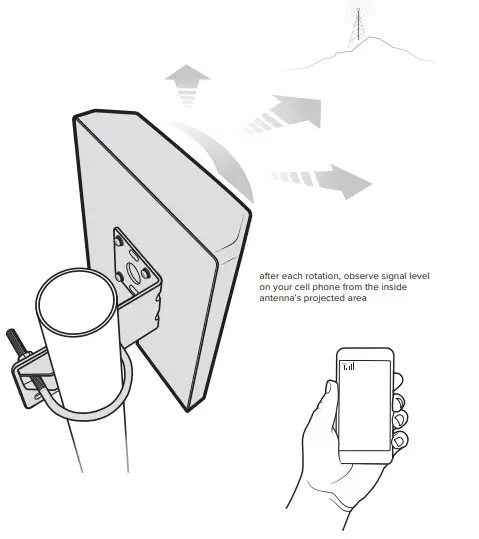 after each rotation, observe signal level on your cell phone from the inside antenna's projected area