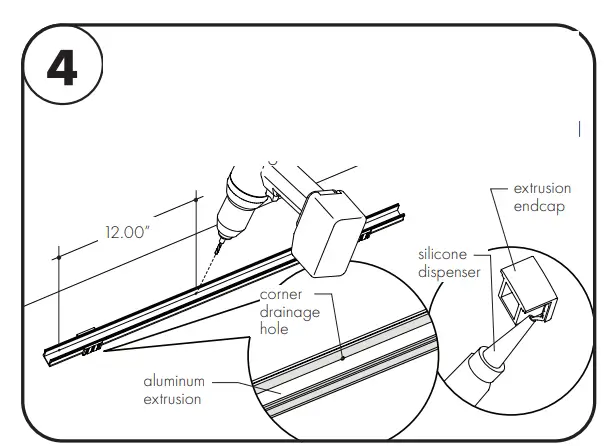 4

12.00"

extrusion endcap

silicone dispenser

corner drainage hole

aluminum extrusion