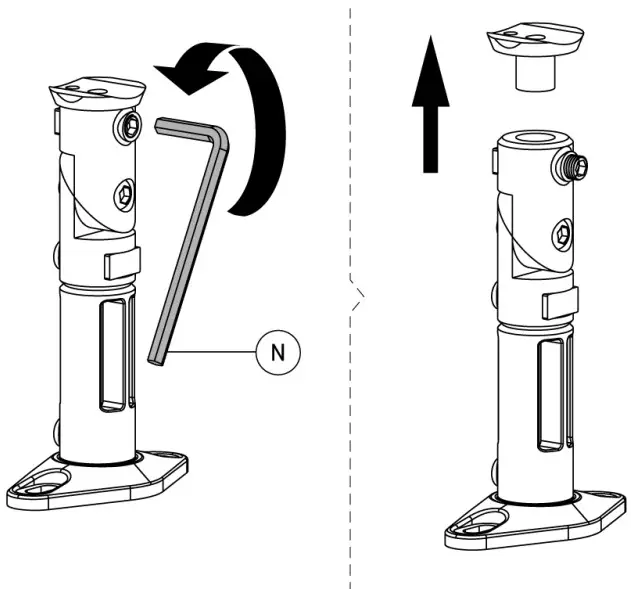 N