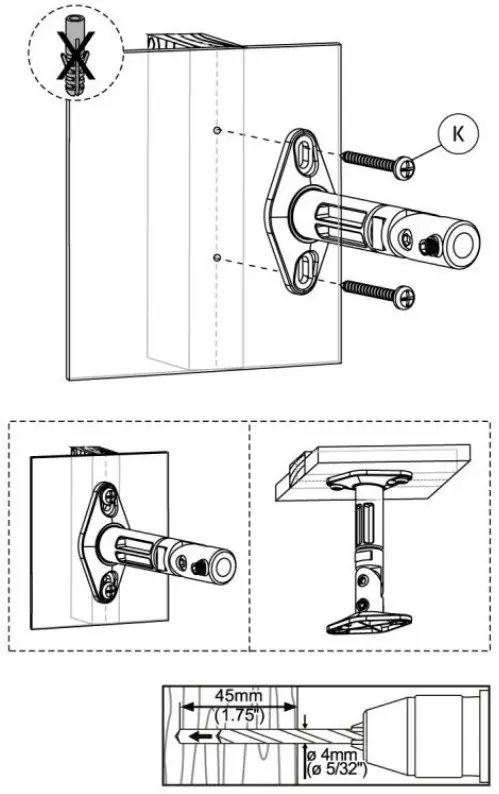 K

45mm
(1.75")

ø 4mm
(ø 5/32")