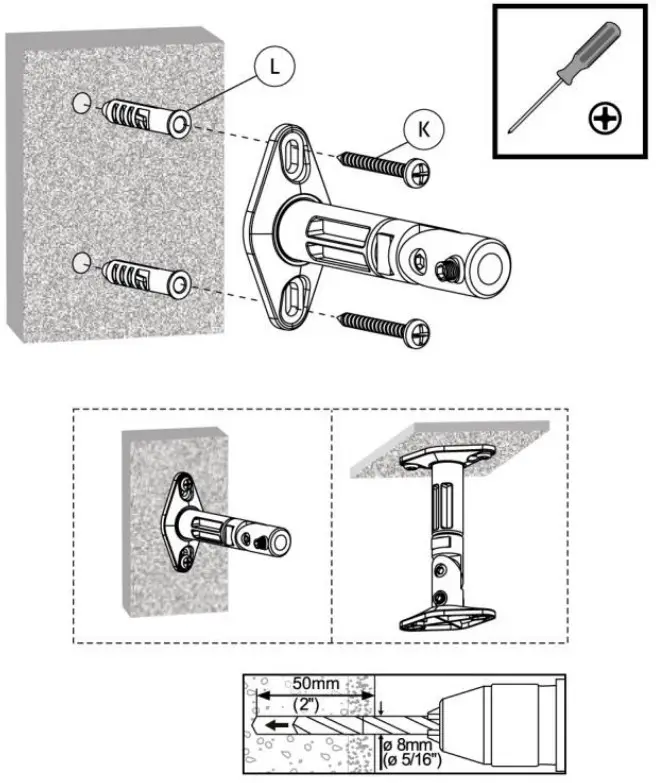 L

K

50mm
(2")

ø 8mm
(ø 5/16")