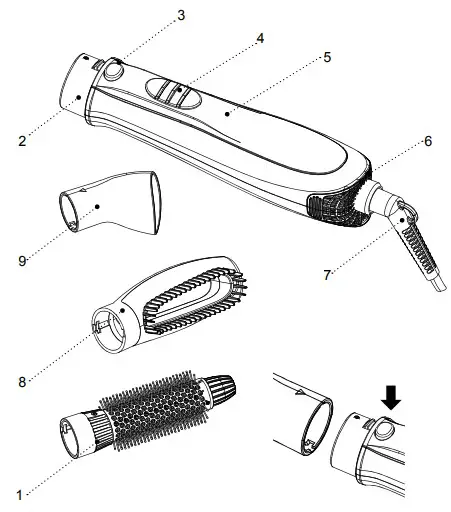 3
4
5
2
6
9
7
8
1