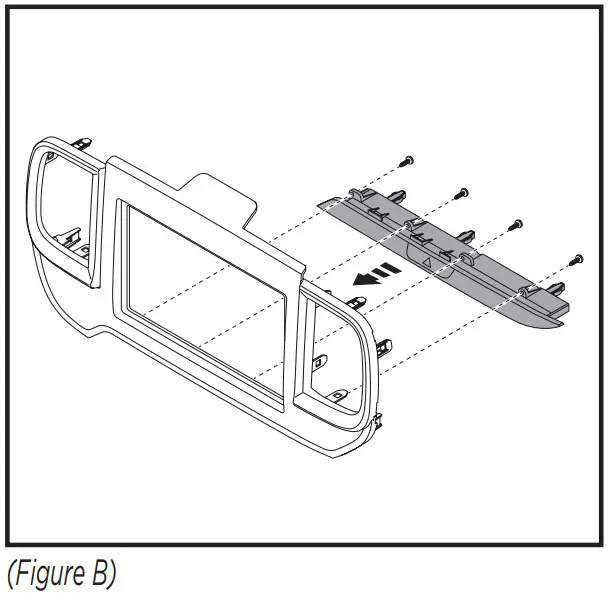 (Figure B)