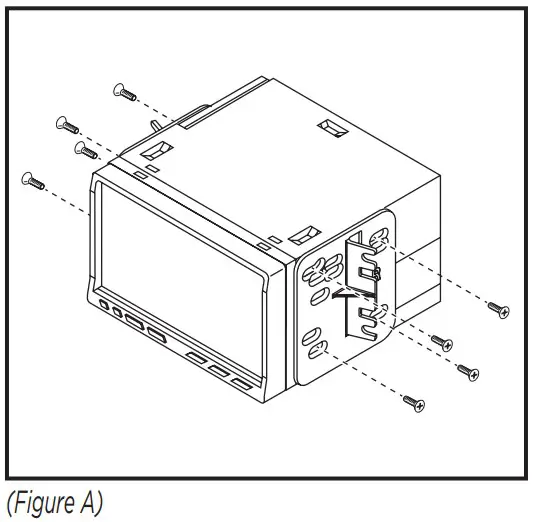 (Figure A)