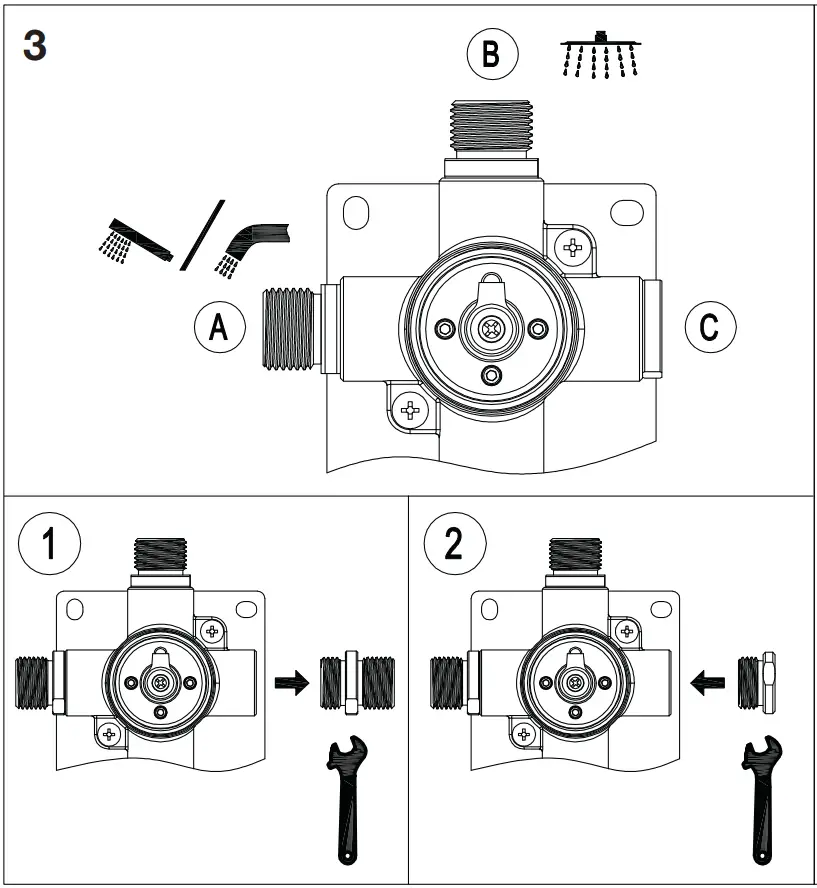 3

B

A

C

1

2