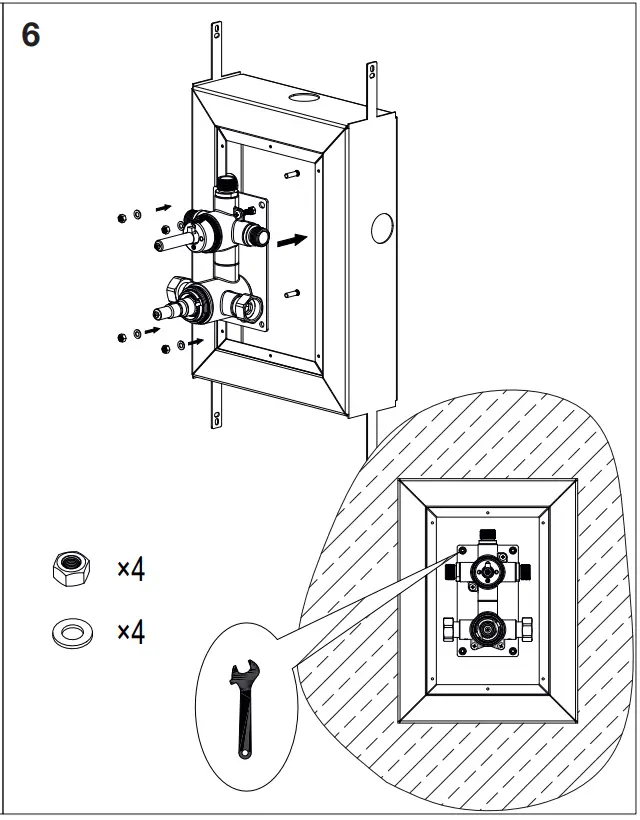 6

×4

×4