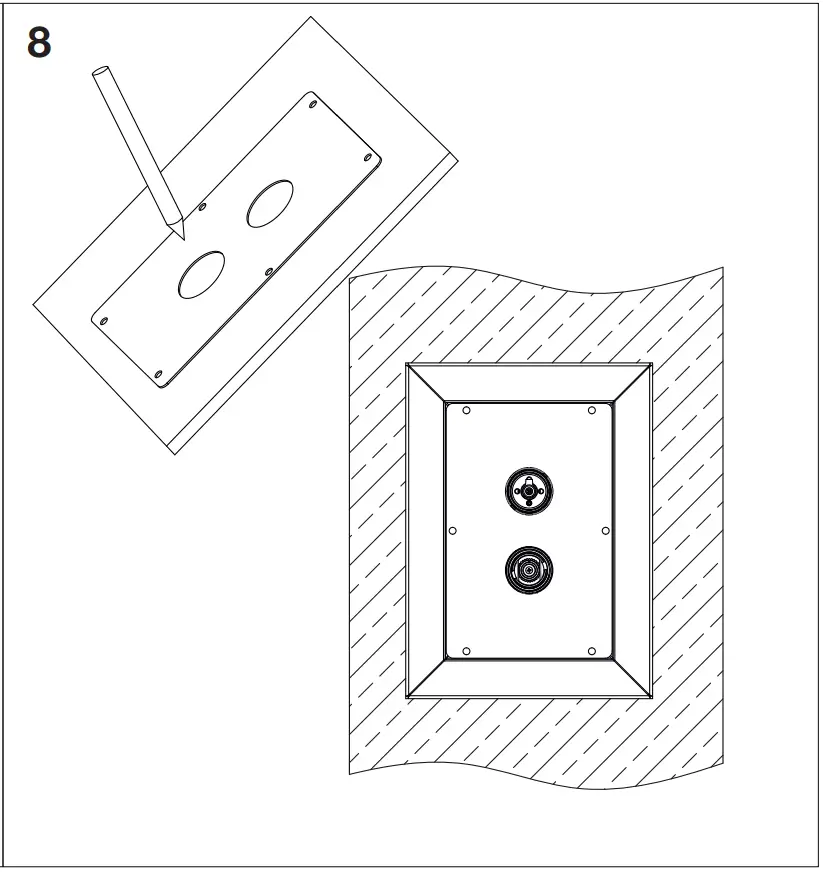 8