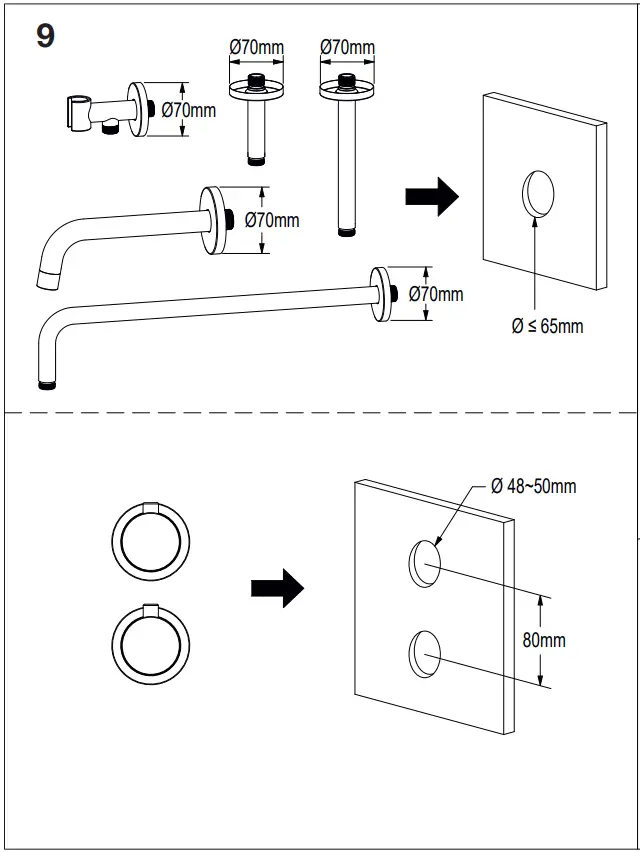 9

Ø70mm

Ø70mm

Ø70mm

Ø70mm

Ø70mm

Ø ≤ 65mm

Ø 48~50mm

80mm