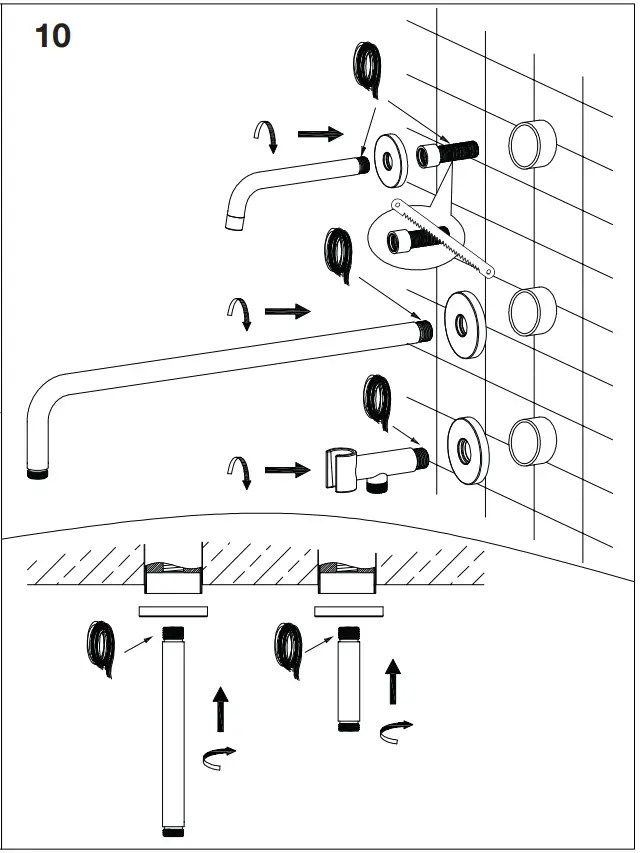 10