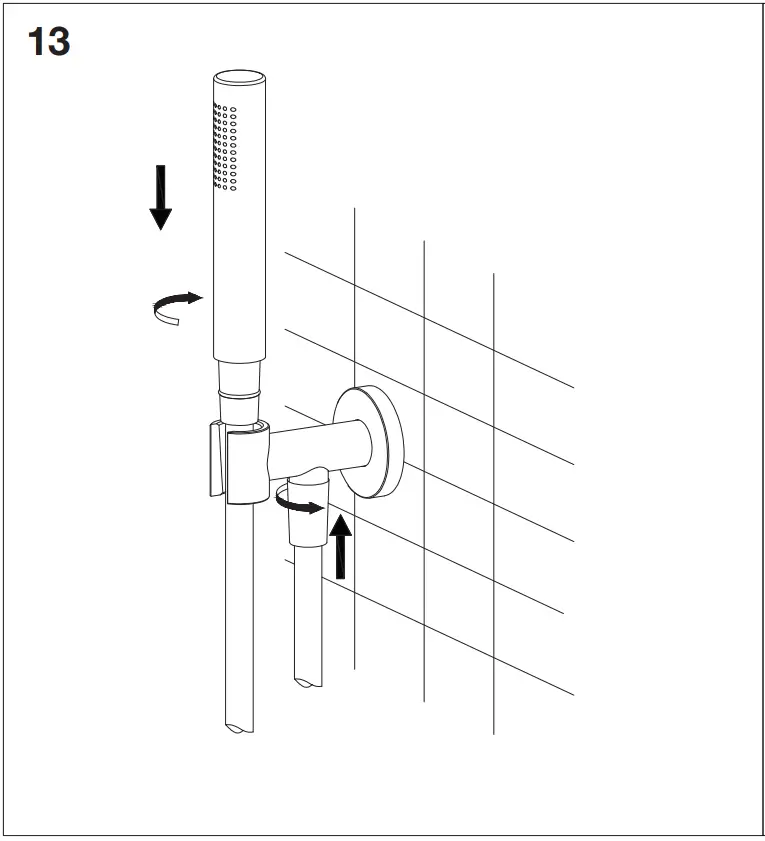 13