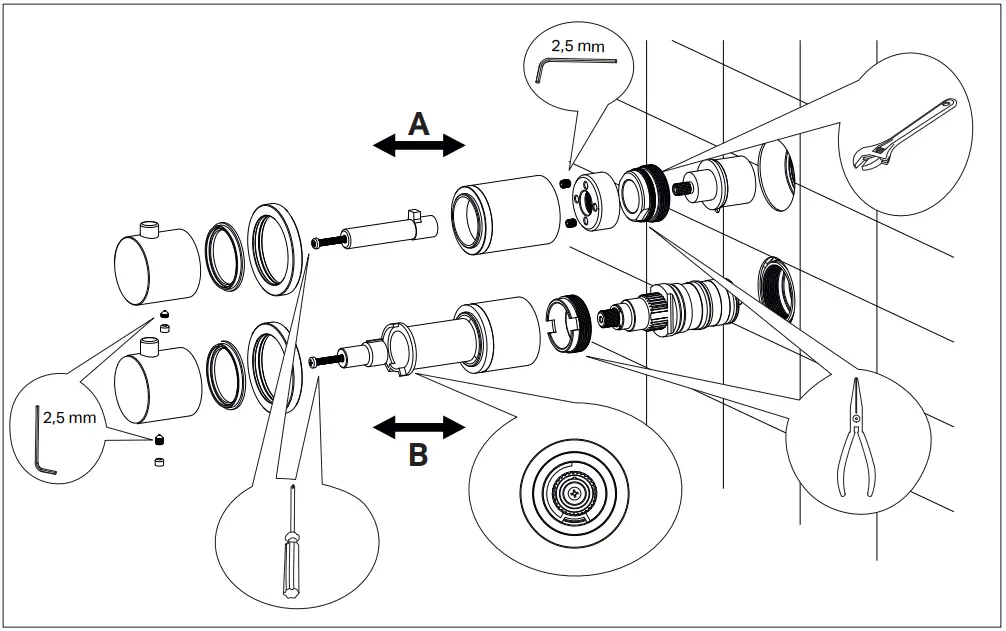 2,5 mm

A

2,5 mm

B