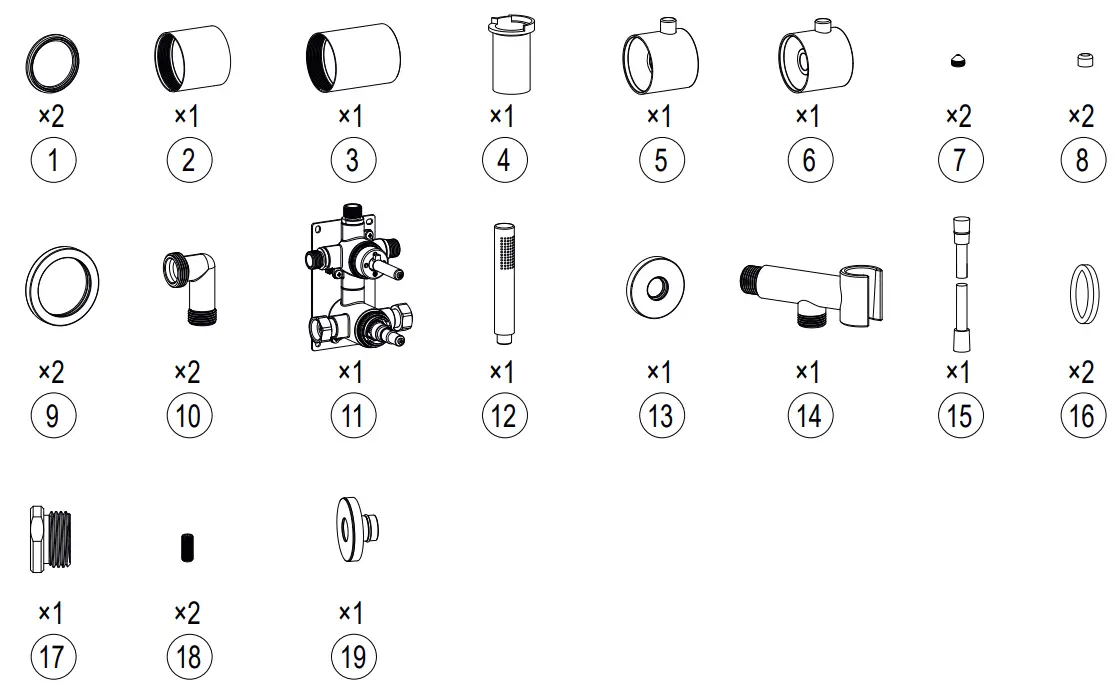 ×2
1

×1
2

×1
3

×1
4

×1
5

×1
6

×2
7

×2
8

×2
9

×2
10

×1
11

×1
12

×1
13

×1
14

×1
15

×2
16

×1
17

×2
18

×1
19