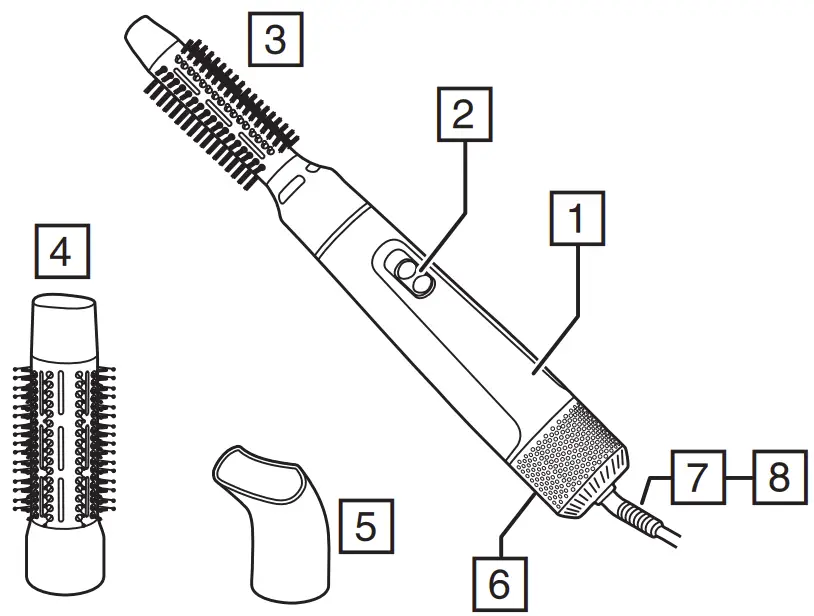 3
2
1
4
5
6
7
8