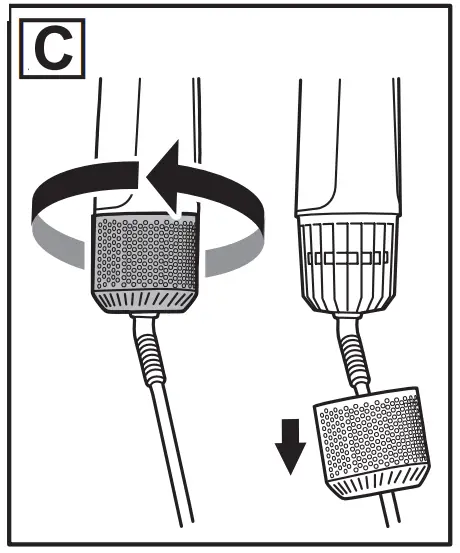 C