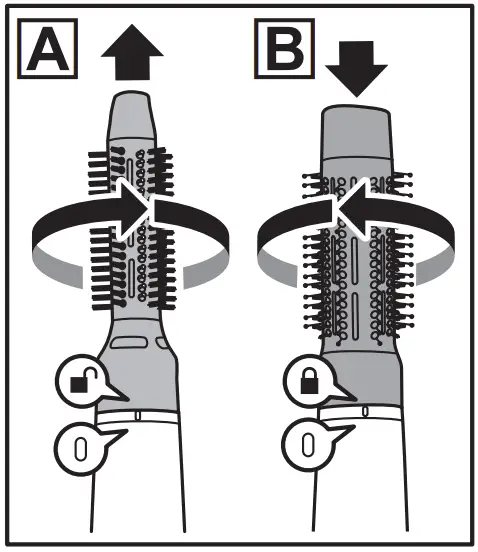 A

B

0

0