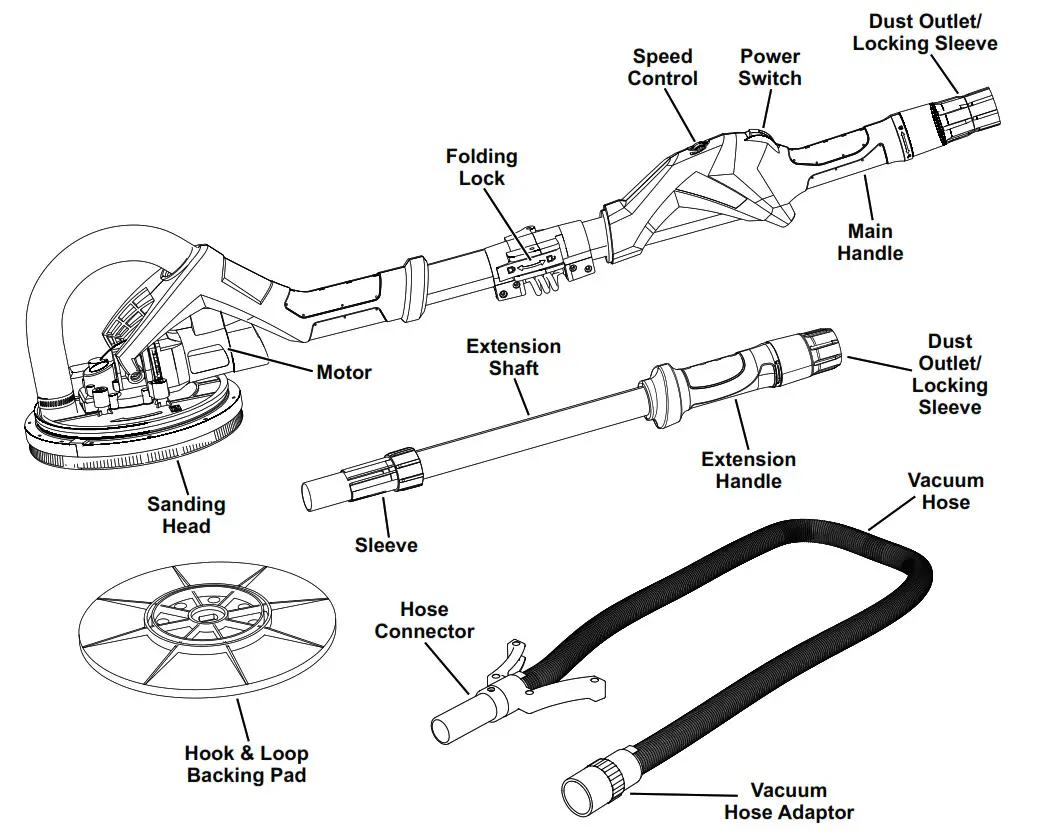 Dust Outlet/ Locking Sleeve

Speed Control

Power Switch

Folding Lock

Main Handle

Motor

Extension Shaft

Dust Outlet/ Locking Sleeve

Extension Handle

Sanding Head

Sleeve

Vacuum Hose

Hose Connector

Hook & Loop Backing Pad

Vacuum Hose Adaptor