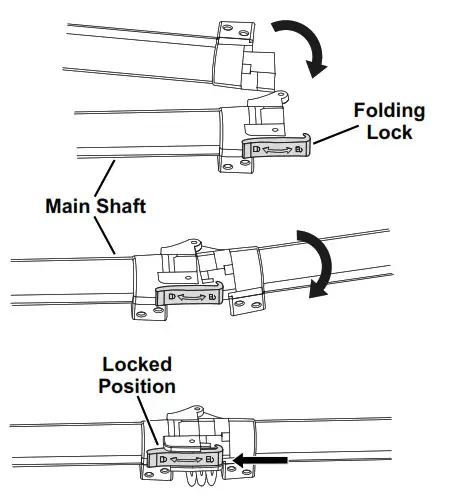 Folding Lock

Main Shaft

Locked Position