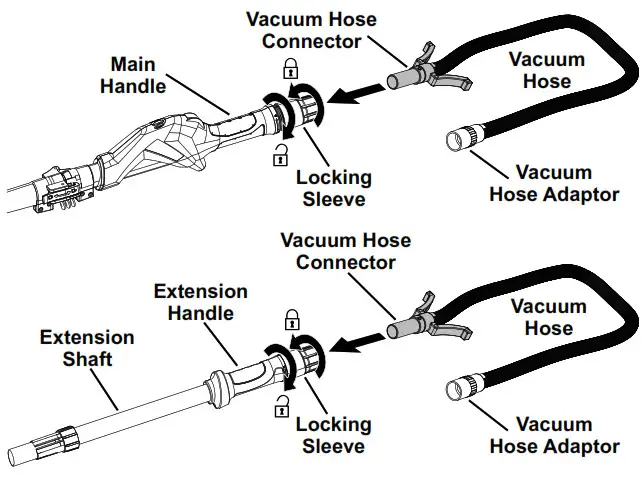 Vacuum Hose Connector

Main Handle

Vacuum Hose

Locking Sleeve

Vacuum Hose Adaptor

Vacuum Hose Connector

Extension Handle

Extension Shaft

Vacuum Hose

Locking Sleeve

Vacuum Hose Adaptor