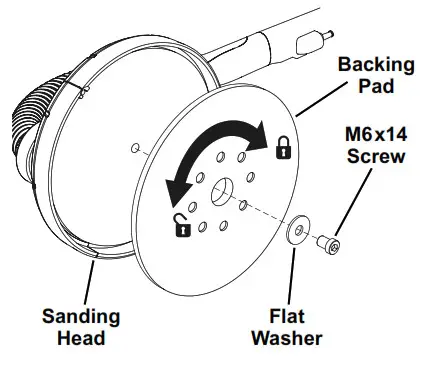 Backing Pad

M6x14 Screw

Sanding Head

Flat Washer