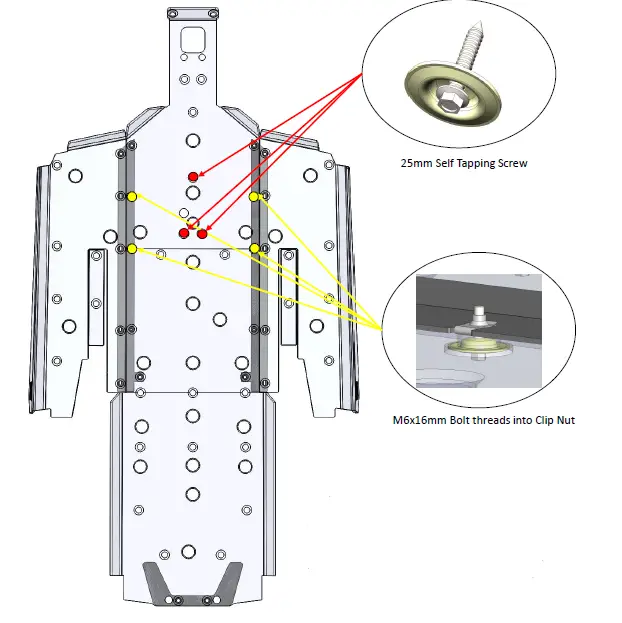 25mm Self Tapping Screw

M6x16mm Bolt threads into Clip Nut