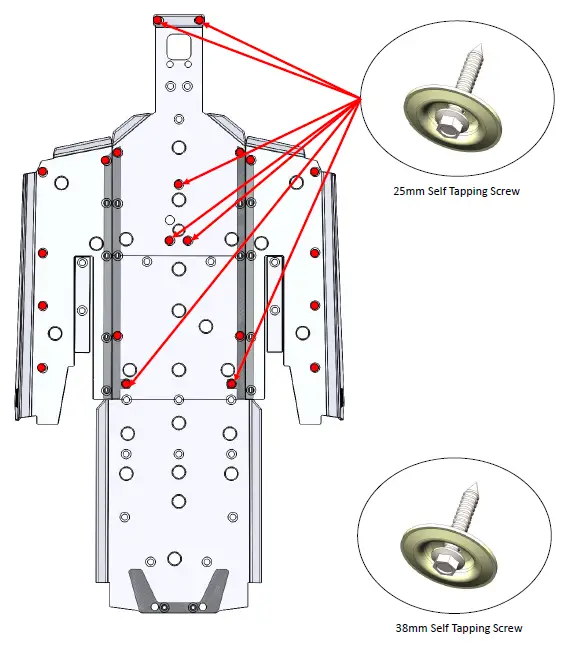 25mm Self Tapping Screw

38mm Self Tapping Screw