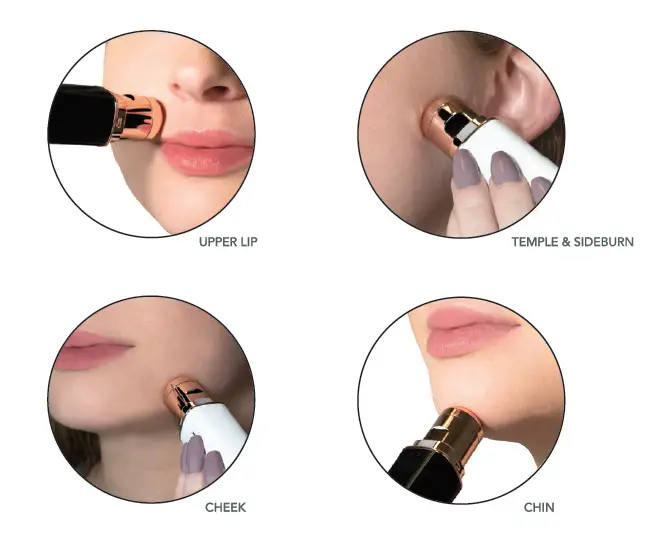 UPPER LIP

TEMPLE & SIDEBURN

CHEEK

CHIN