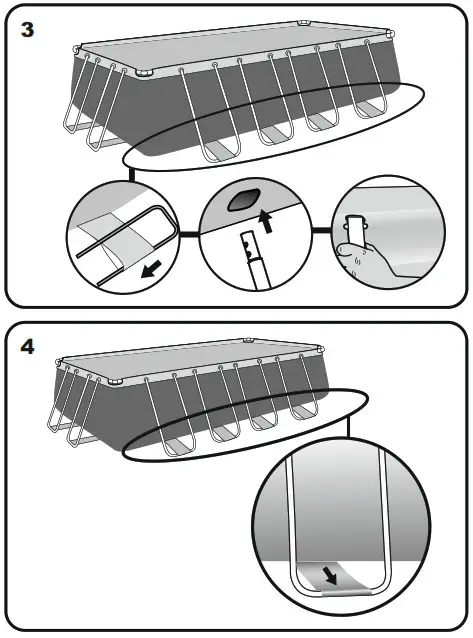 3

4