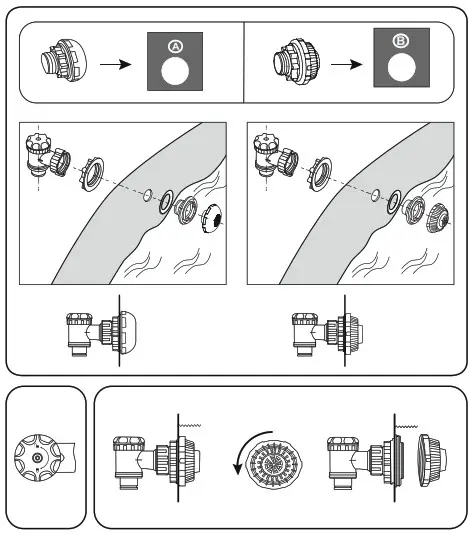 A

B