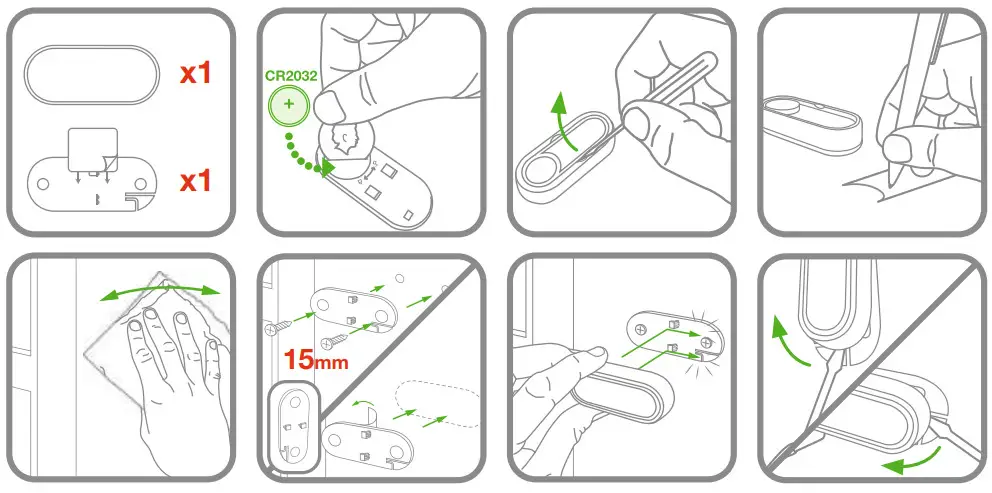 x1

x1

CR2032

+

15mm