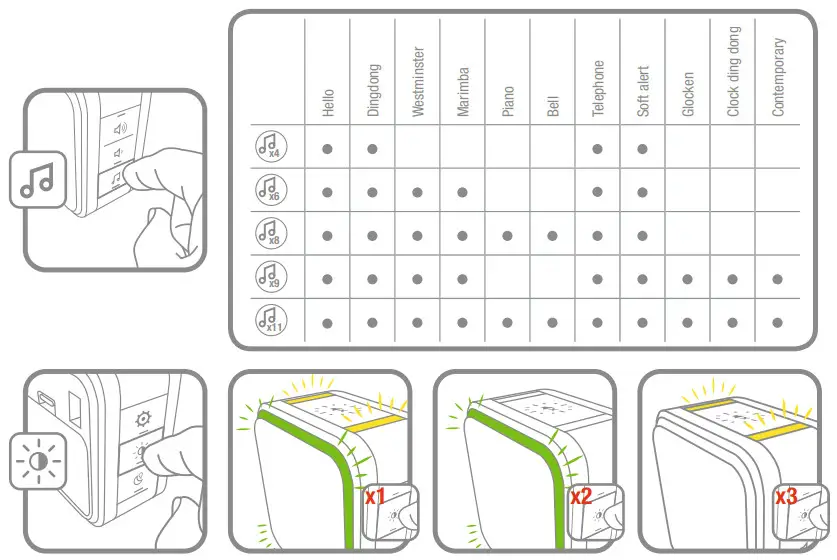 |  | Hello | Dingdong | Westminster | Marimba | Piano | Bell | Telephone | Soft alert | Glocken | Clock ding dong | Contemporary |
|---|---|---|---|---|---|---|---|---|---|---|---|
| x4 | ● | ● |  |  |  |  | ● | ● |  |  |  |
| x6 | ● | ● | ● | ● |  |  | ● | ● |  |  |  |
| x8 | ● | ● | ● | ● | ● | ● | ● | ● |  |  |  |
| x9 | ● | ● | ● | ● |  |  | ● | ● | ● | ● | ● |
| x11 | ● | ● | ● | ● | ● | ● | ● | ● | ● | ● | ● |

x1

x2

x3