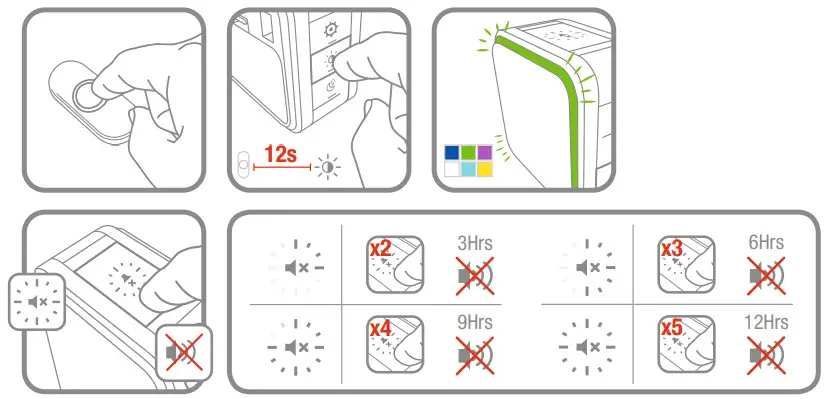 12s

x2 3Hrs
x3 6Hrs
x4 9Hrs
x5 12Hrs