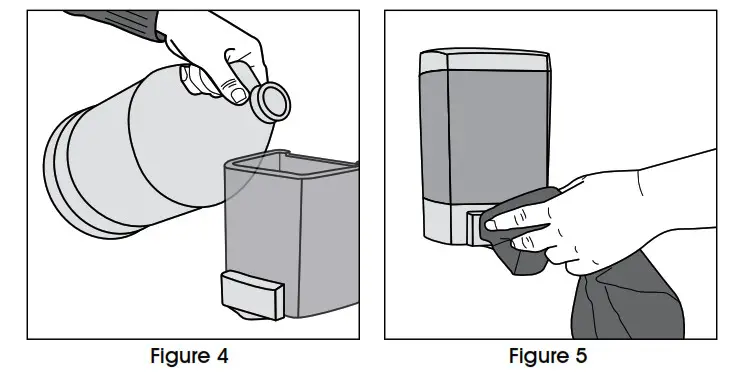 Figure 4

Figure 5