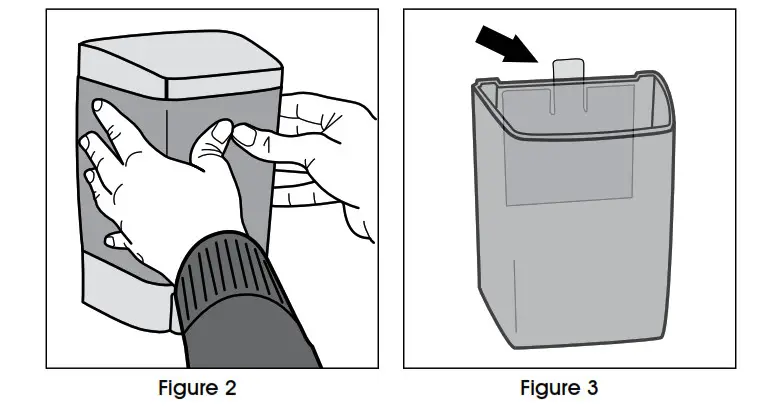 Figure 2

Figure 3