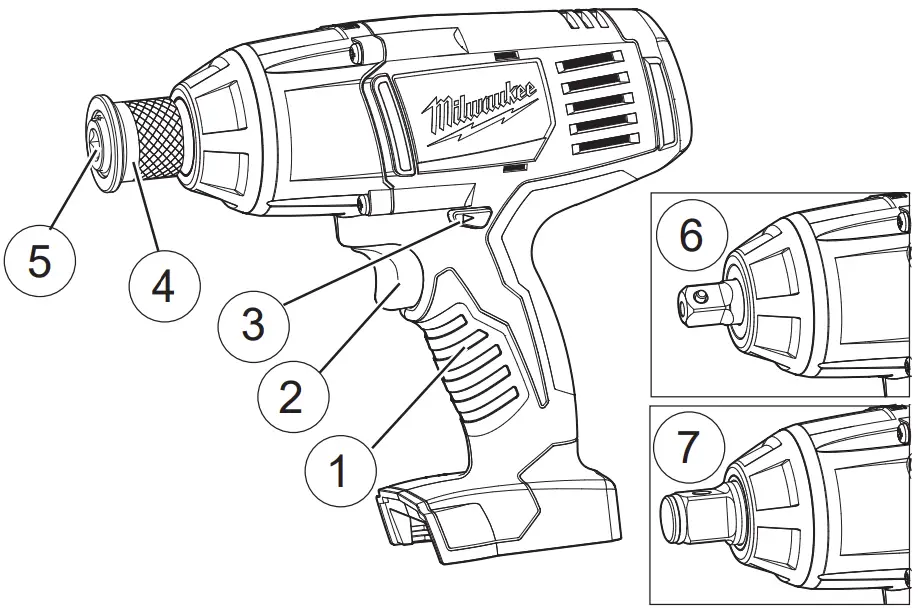 Milwaukee

5

4

3

2

1

6

7