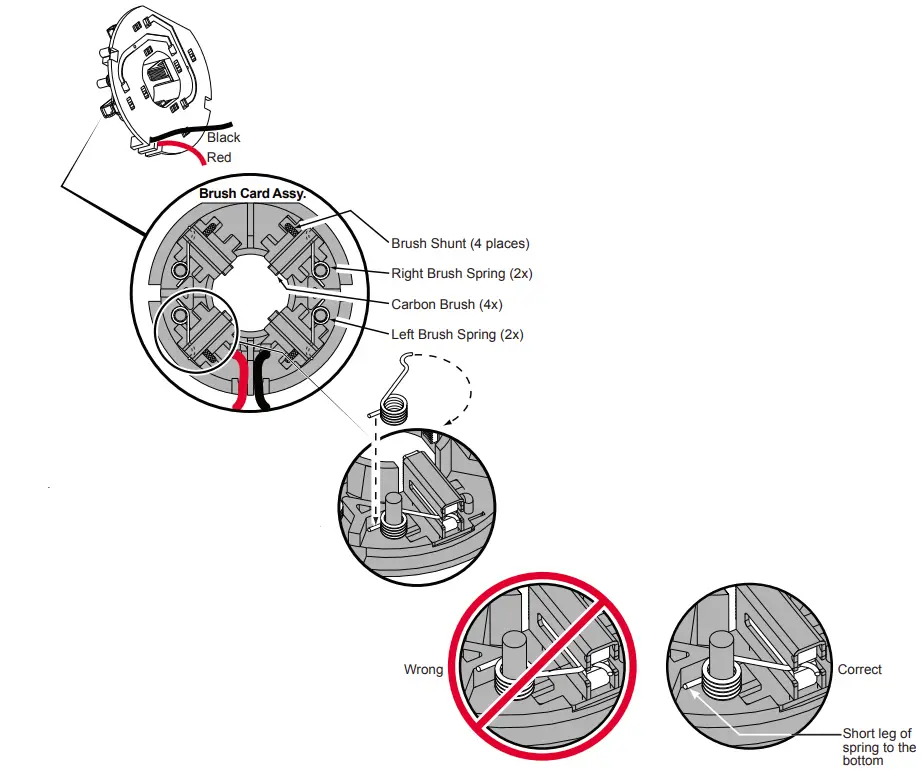 Black
Red
Brush Card Assy.
Brush Shunt (4 places)
Right Brush Spring (2x)
Carbon Brush (4x)
Left Brush Spring (2x)
Wrong
Correct
Short leg of spring to the bottom