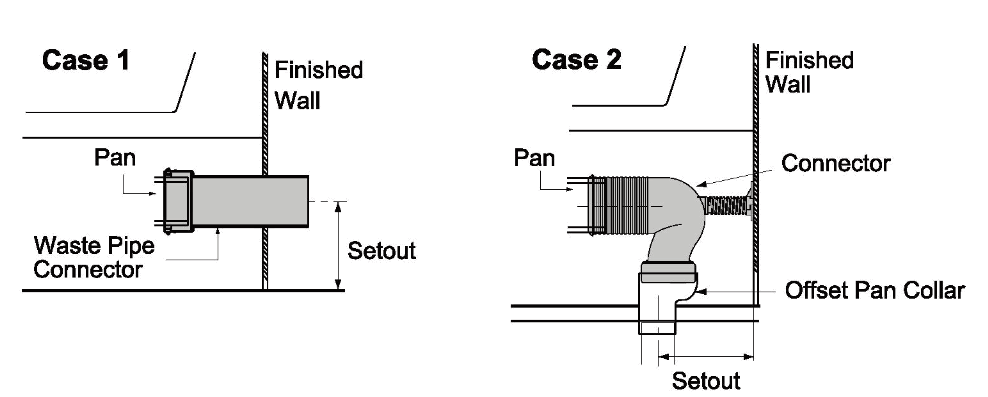 Case 1

Finished Wall

Pan

Waste Pipe Connector

Setout

Case 2

Finished Wall

Pan

Connector

Offset Pan Collar

Setout