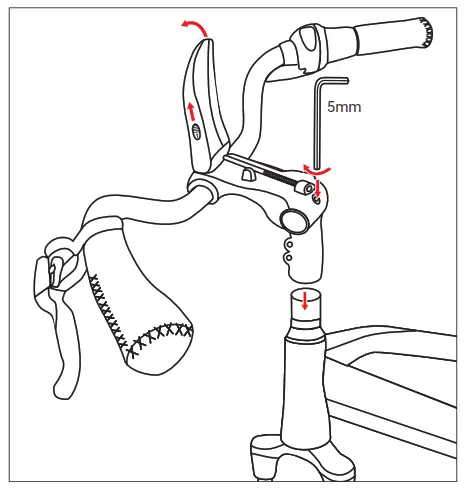 5mm