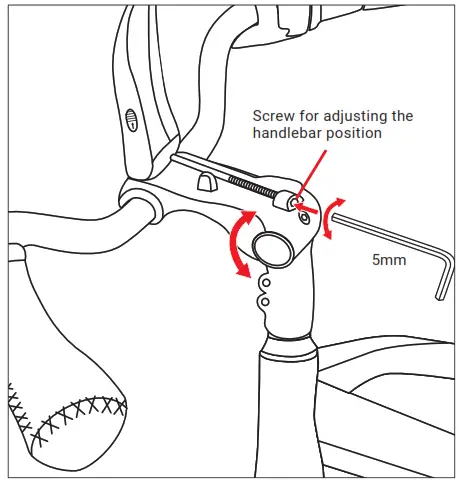 Screw for adjusting the handlebar position

5mm