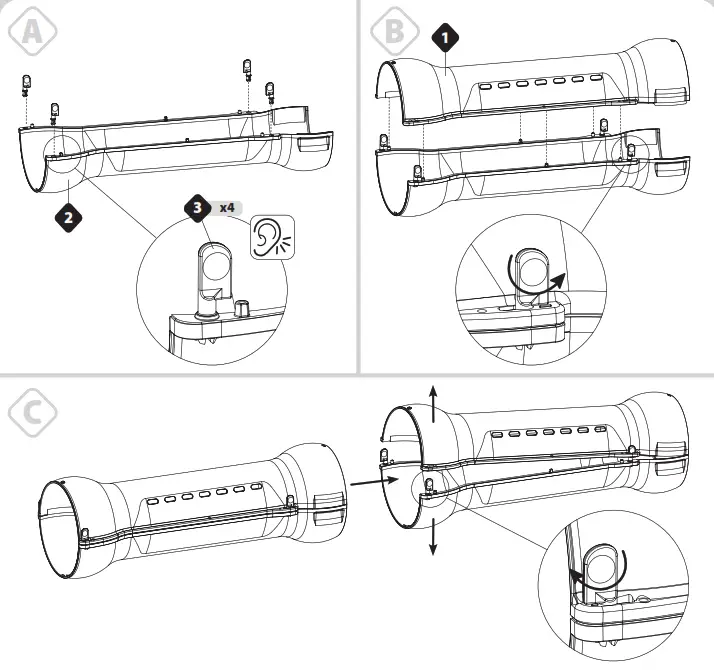 A
2
3 x4
B
1
C